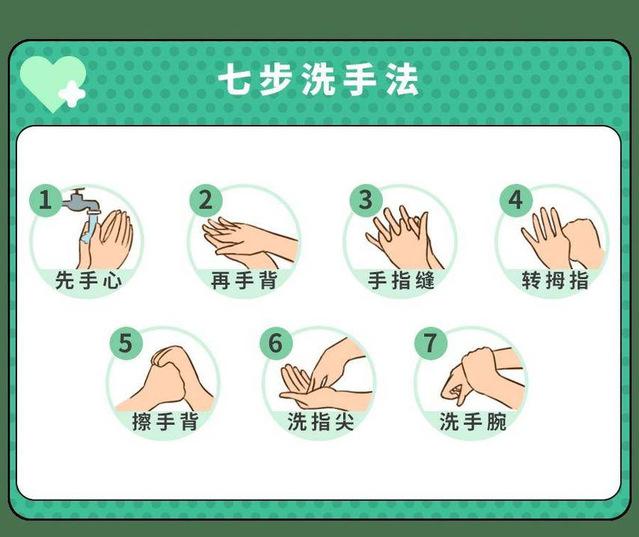 七步洗手法

1
先手心

2
再手背

3
手指缝

4
转拇指

5
擦手背

6
洗指尖

7
洗手腕